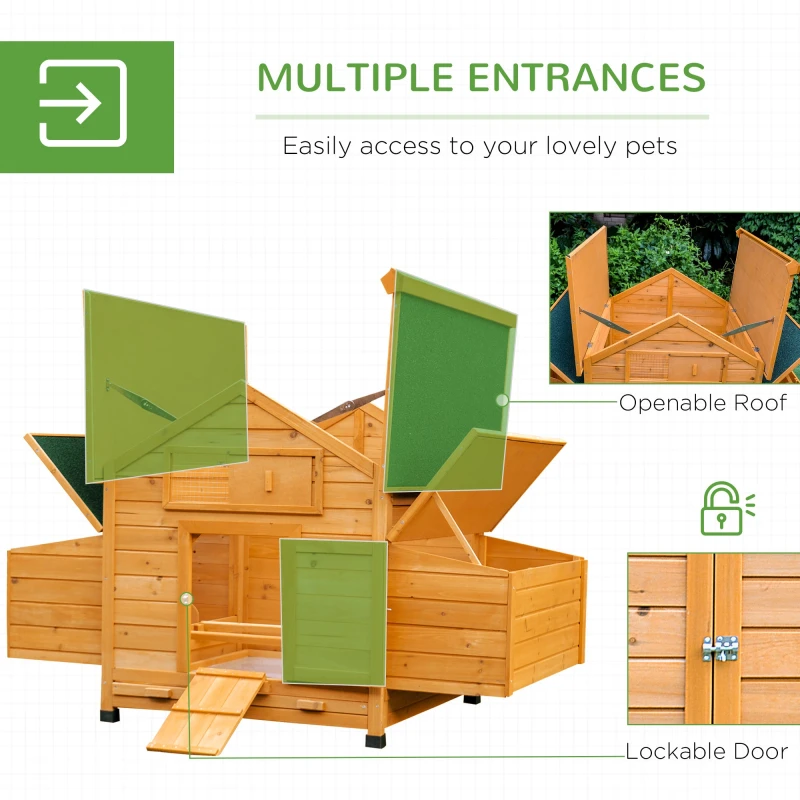 MULTIPLE ENTRANCES

Easily access to your lovely pets

Openable Roof

Lockable Door