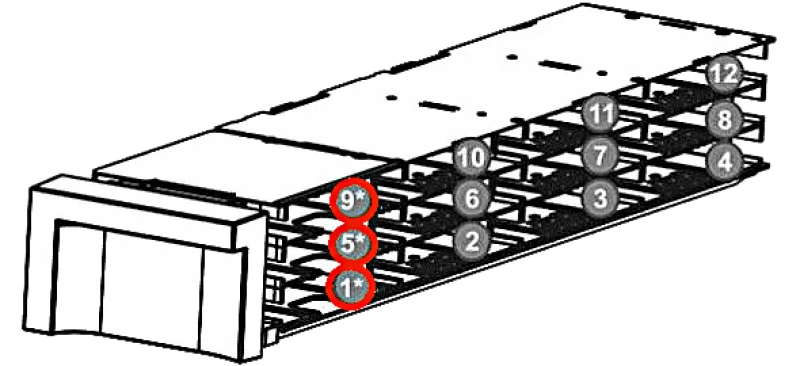 12
11
8
10
7
4
9*
6
3
5*
2
1*