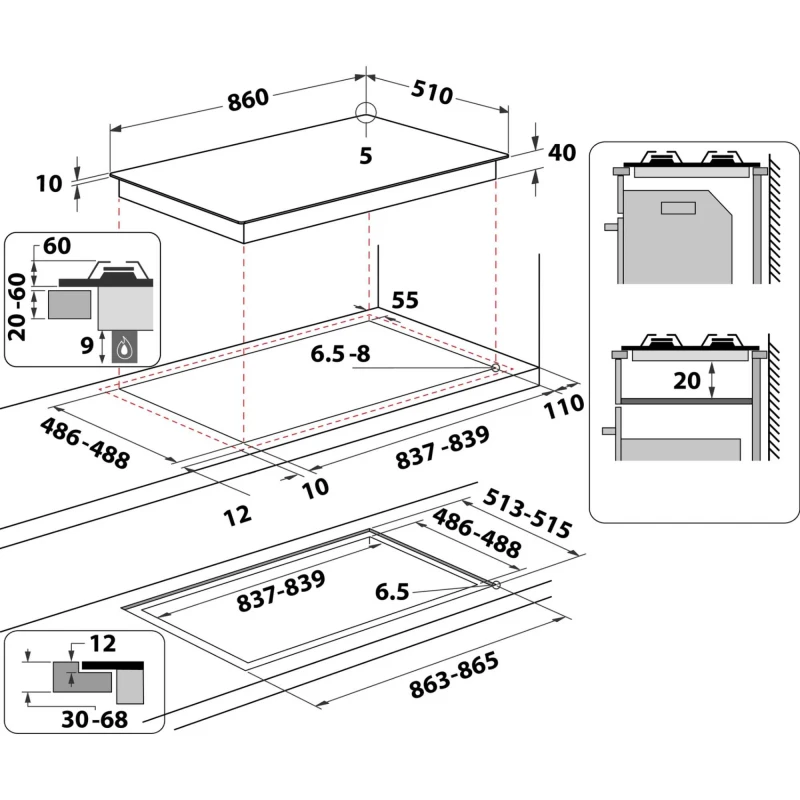 860
510
5
40
10
60
20-60
9
55
6.5-8
110
486-488
837-839
10
12
20
513-515
486-488
837-839
6.5
863-865
12
30-68