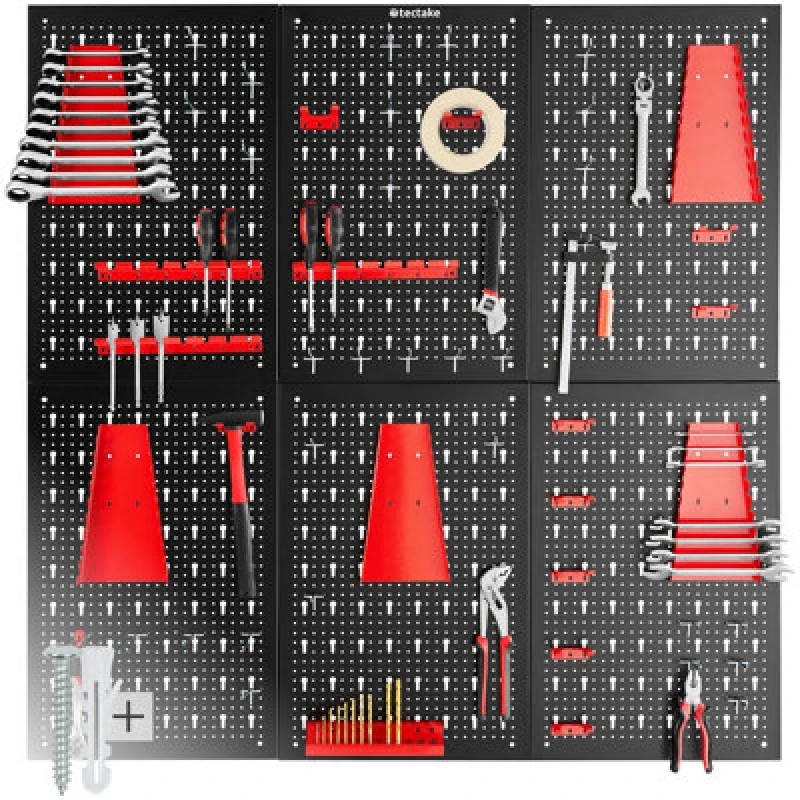 tectake

+